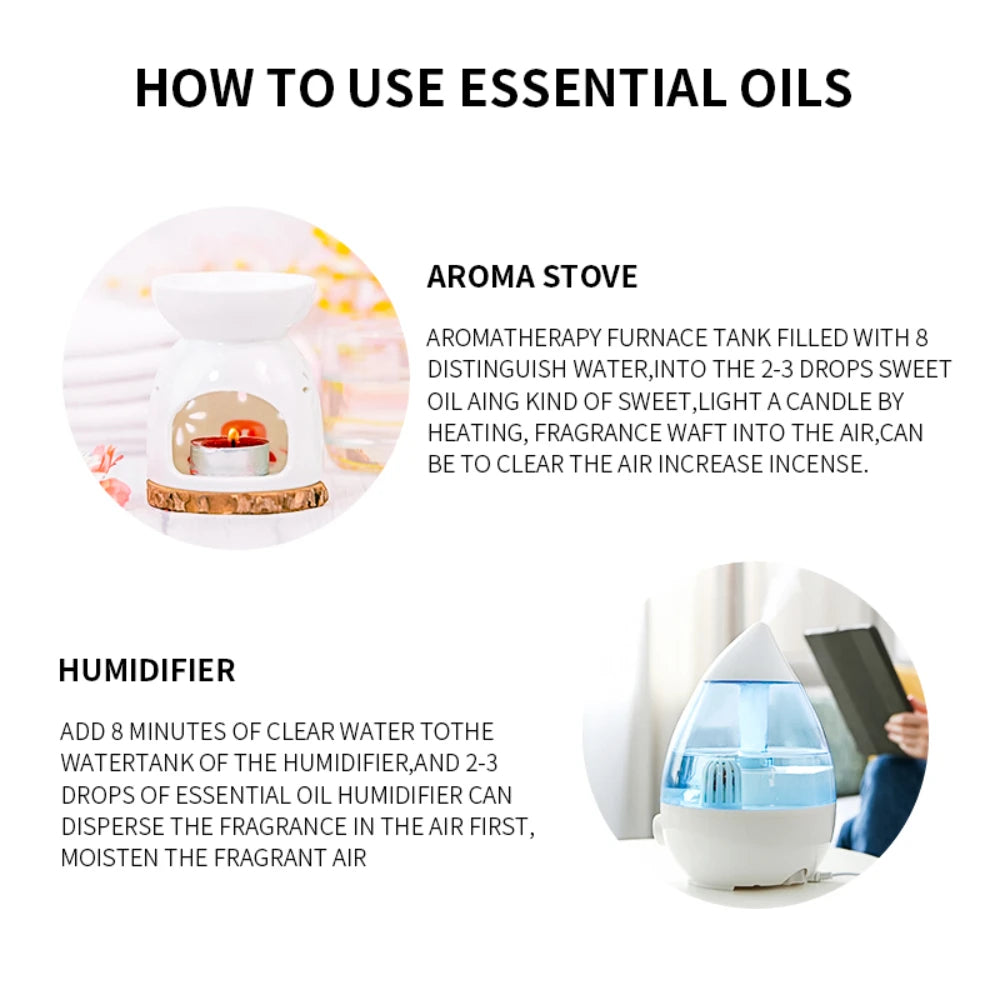 HOW TO USE ESSENTIAL OILS

AROMA STOVE

AROMATHERAPY FURNACE TANK FILLED WITH 8 DISTINGUISH WATER,INTO THE 2-3 DROPS SWEET OIL AING KIND OF SWEET,LIGHT A CANDLE BY HEATING, FRAGRANCE WAFT INTO THE AIR,CAN BE TO CLEAR THE AIR INCREASE INCENSE.

HUMIDIFIER

ADD 8 MINUTES OF CLEAR WATER TOTHE WATERTANK OF THE HUMIDIFIER,AND 2-3 DROPS OF ESSENTIAL OIL HUMIDIFIER CAN DISPERSE THE FRAGRANCE IN THE AIR FIRST, MOISTEN THE FRAGRANT AIR